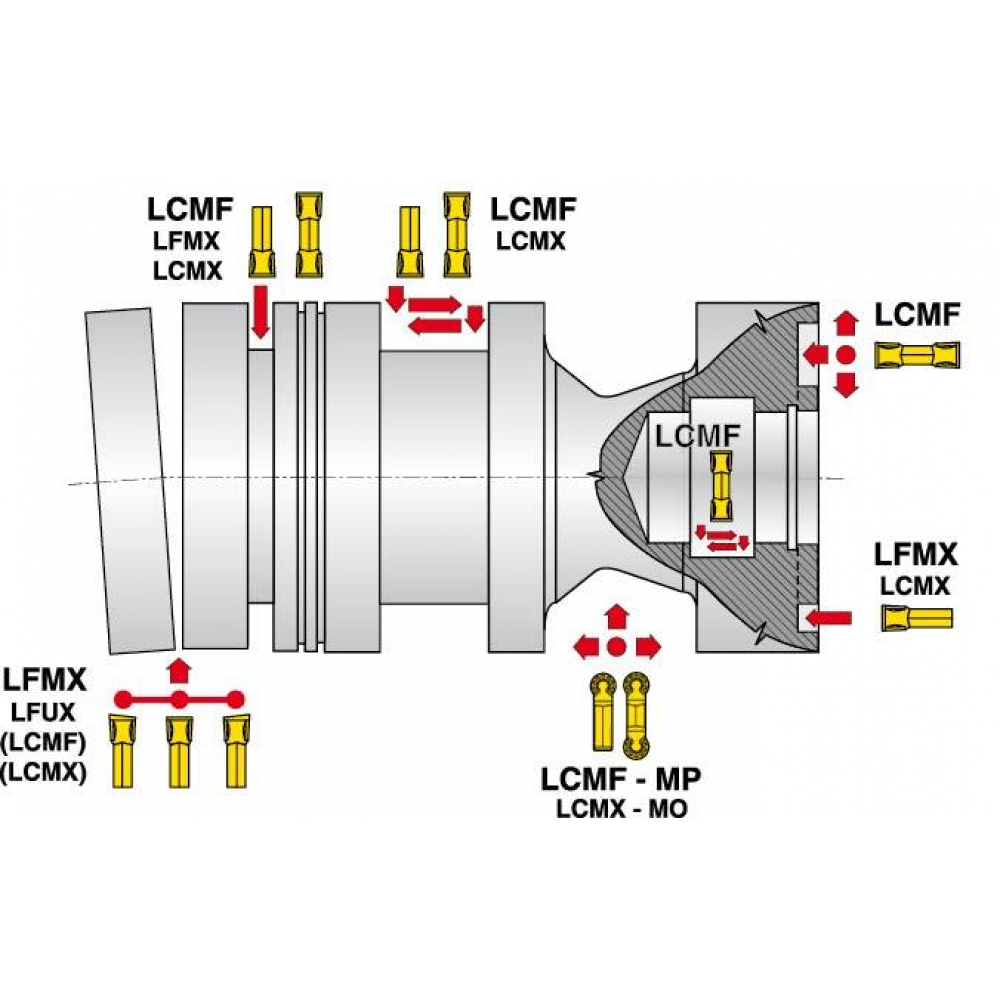 LCMF
LFMX
LCMX

LCMF
LCMX

LCMF

LCMF

LFMX
LCMX

LFMX
LFUX
(LCMF)
(LCMX)

LCMF - MP
LCMX - MO