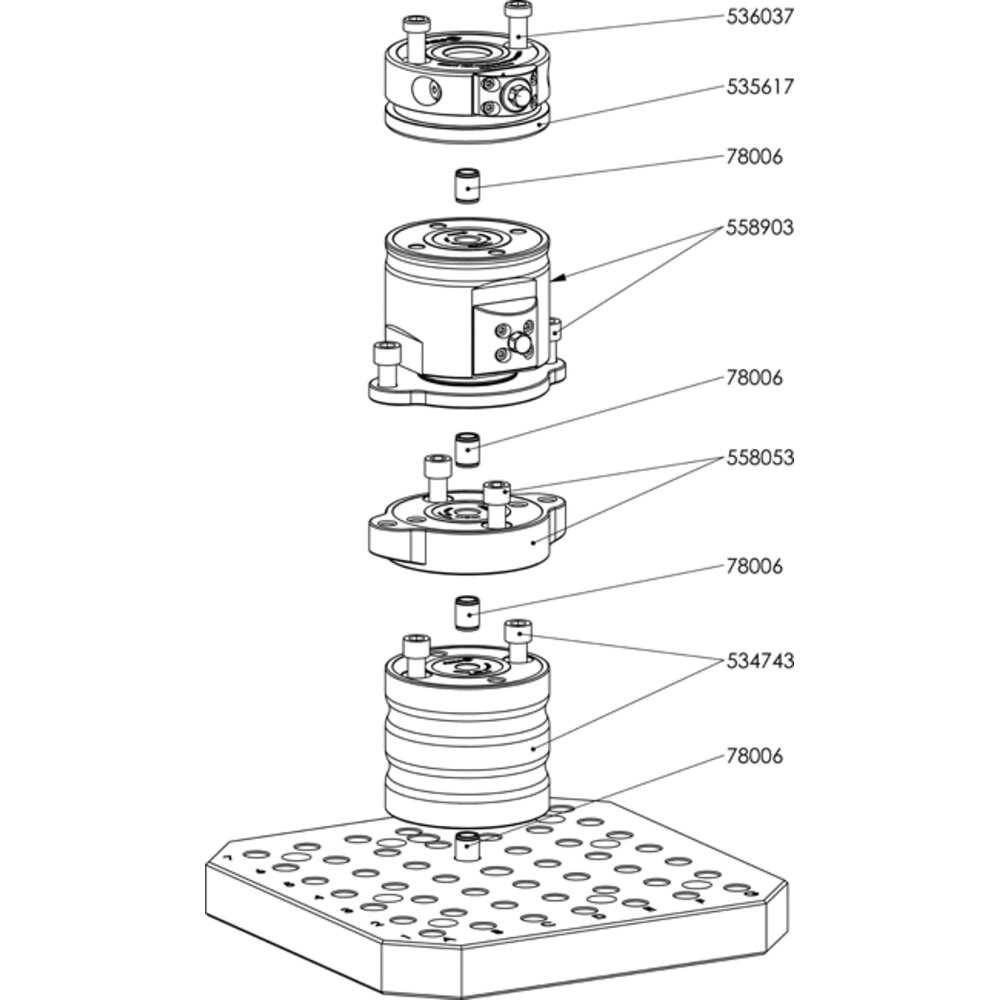 536037

535617

78006

558903

78006

558053

78006

534743

78006