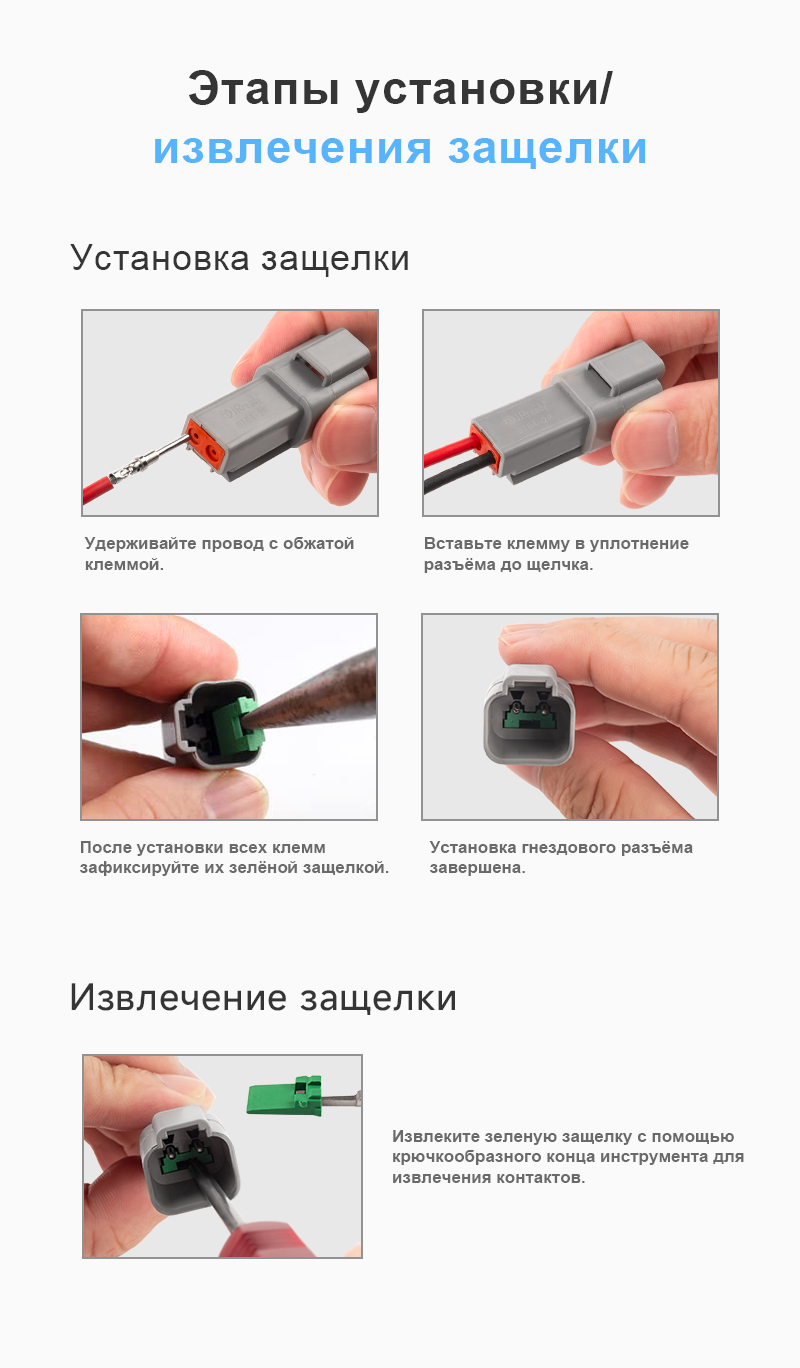 Этапы установки/
извлечения защелки

Установка защелки

Удерживайте провод с обжатой клеммой.

Вставьте клемму в уплотнение разъёма до щелчка.

После установки всех клемм зафиксируйте их зелёной защелкой.

Установка гнездового разъёма завершена.

Извлечение защелки

Извлеките зеленую защелку с помощью крючкообразного конца инструмента для извлечения контактов.