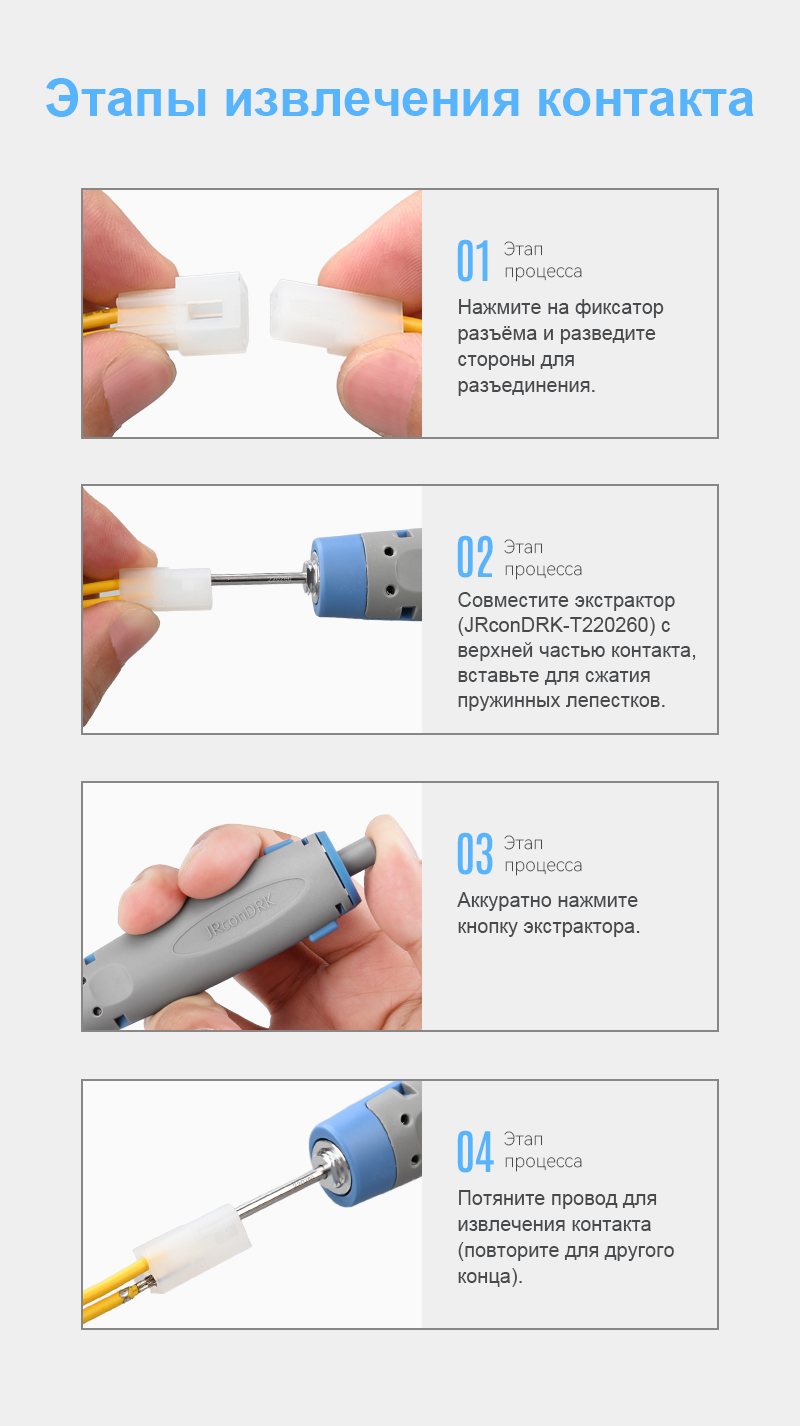 Этапы извлечения контакта

01 Этап процесса

Нажмите на фиксатор разъёма и разведите стороны для разъединения.

02 Этап процесса

Совместите экстрактор (JRconDRK-T220260) с верхней частью контакта, вставьте для сжатия пружинных лепестков.

JRconDRK

03 Этап процесса

Аккуратно нажмите кнопку экстрактора.

04 Этап процесса

Потяните провод для извлечения контакта (повторите для другого конца).