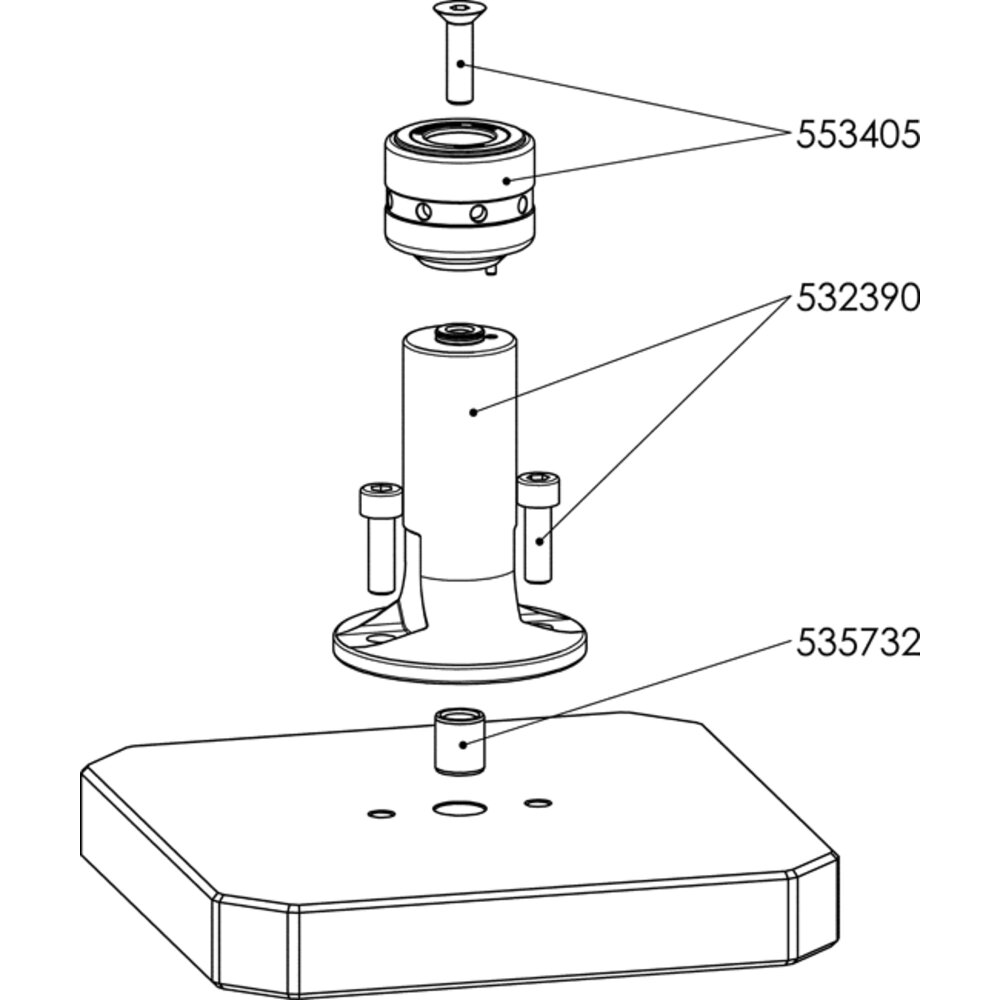 553405

532390

535732