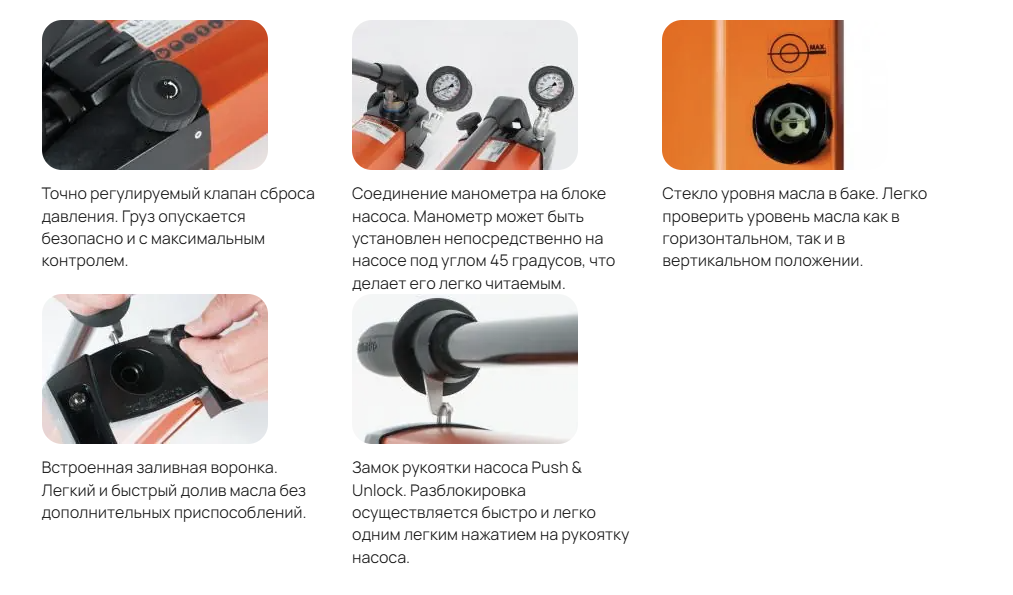 Точно регулируемый клапан сброса давления. Груз опускается безопасно и с максимальным контролем.

Соединение манометра на блоке насоса. Манометр может быть установлен непосредственно на насосе под углом 45 градусов, что делает его легко читаемым.

MAX

Стекло уровня масла в баке. Легко проверить уровень масла как в горизонтальном, так и в вертикальном положении.

Встроенная заливная воронка. Легкий и быстрый долив масла без дополнительных приспособлений.

Замок рукоятки насоса Push & Unlock. Разблокировка осуществляется быстро и легко одним легким нажатием на рукоятку насоса.